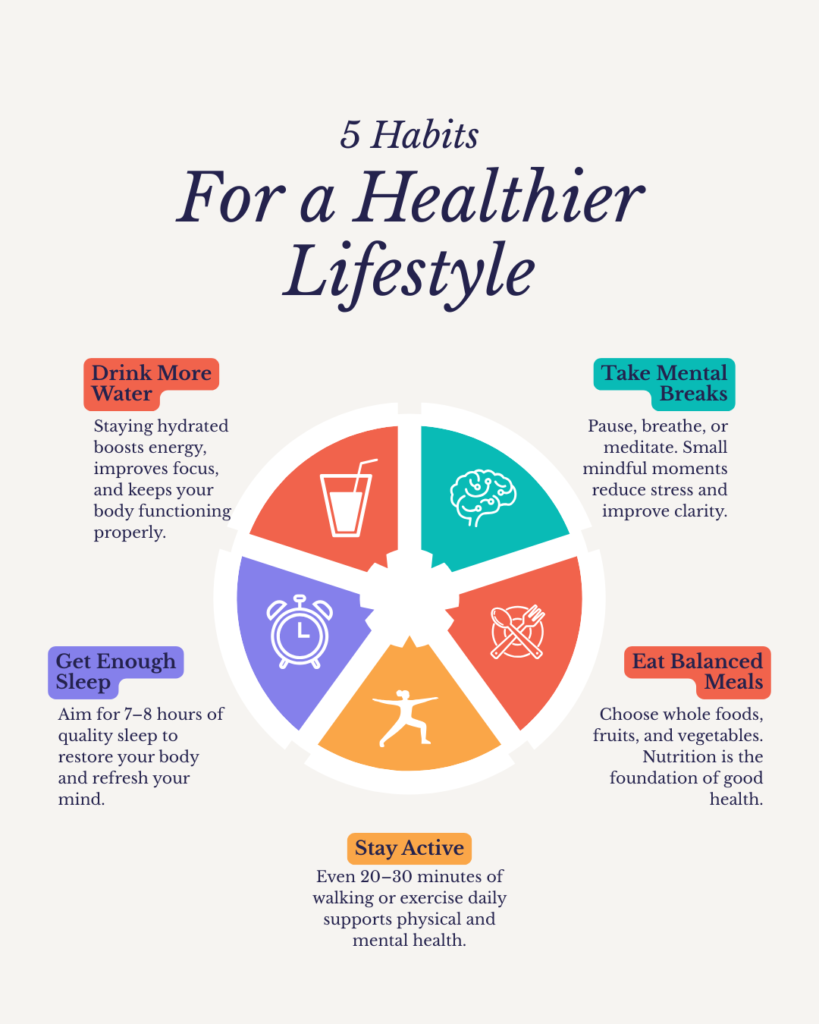 5 Habits

For a Healthier Lifestyle

Drink More Water

Staying hydrated boosts energy, improves focus, and keeps your body functioning properly.

Take Mental Breaks

Pause, breathe, or meditate. Small mindful moments reduce stress and improve clarity.

Get Enough Sleep

Aim for 7–8 hours of quality sleep to restore your body and refresh your mind.

Eat Balanced Meals

Choose whole foods, fruits, and vegetables. Nutrition is the foundation of good health.

Stay Active

Even 20–30 minutes of walking or exercise daily supports physical and mental health.